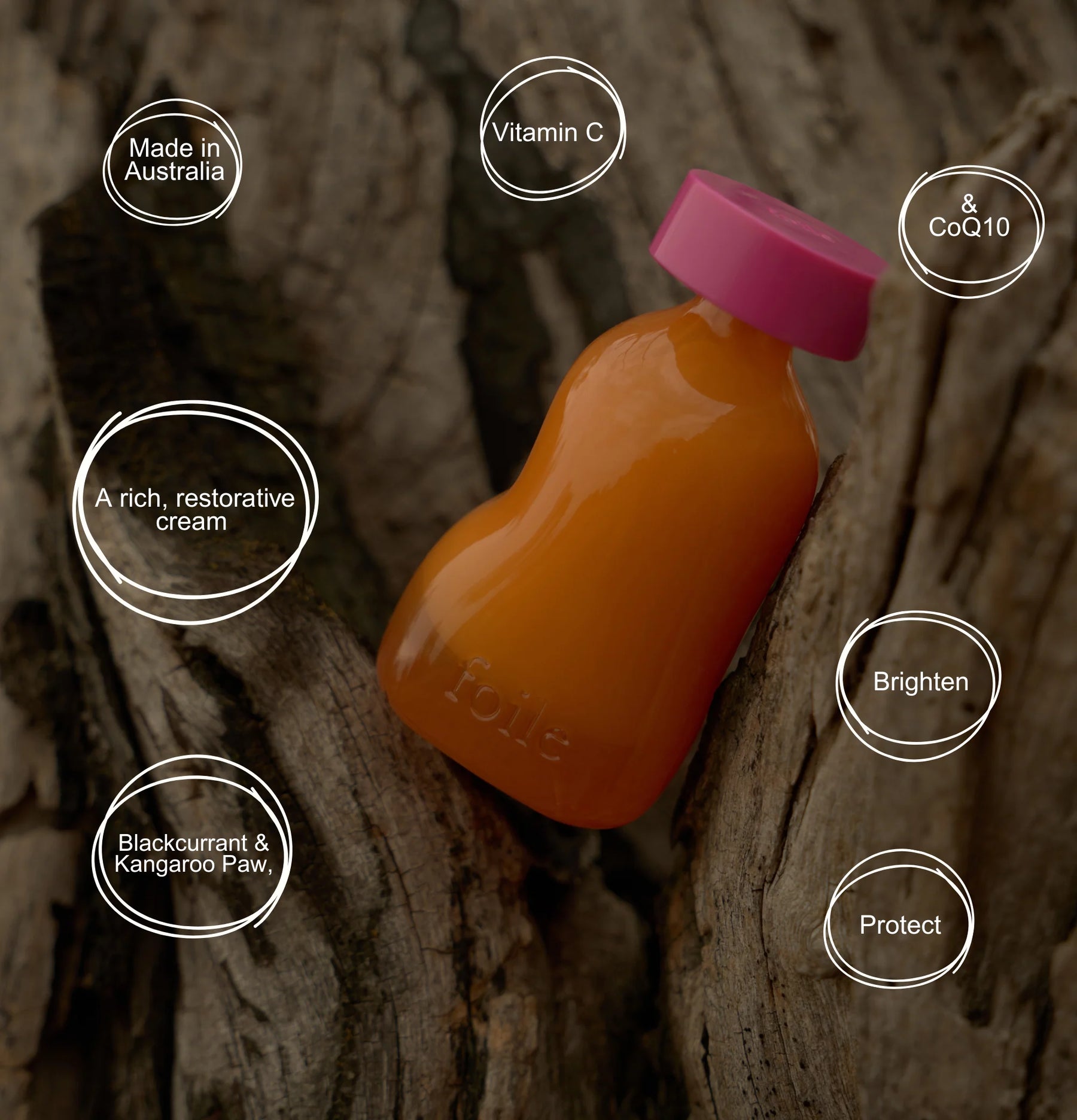 Made in Australia

Vitamin C

& CoQ10

A rich, restorative cream

foile

Brighten

Blackcurrant & Kangaroo Paw,

Protect